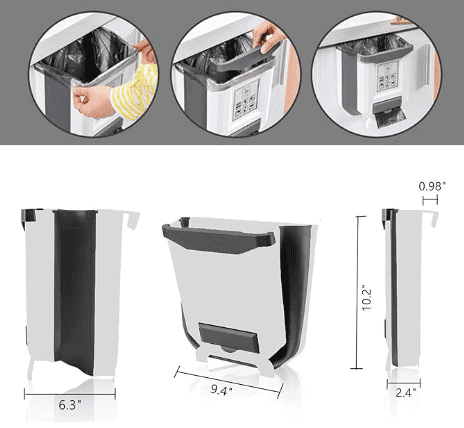 0.98"

10.2"

6.3"

9.4"

2.4"